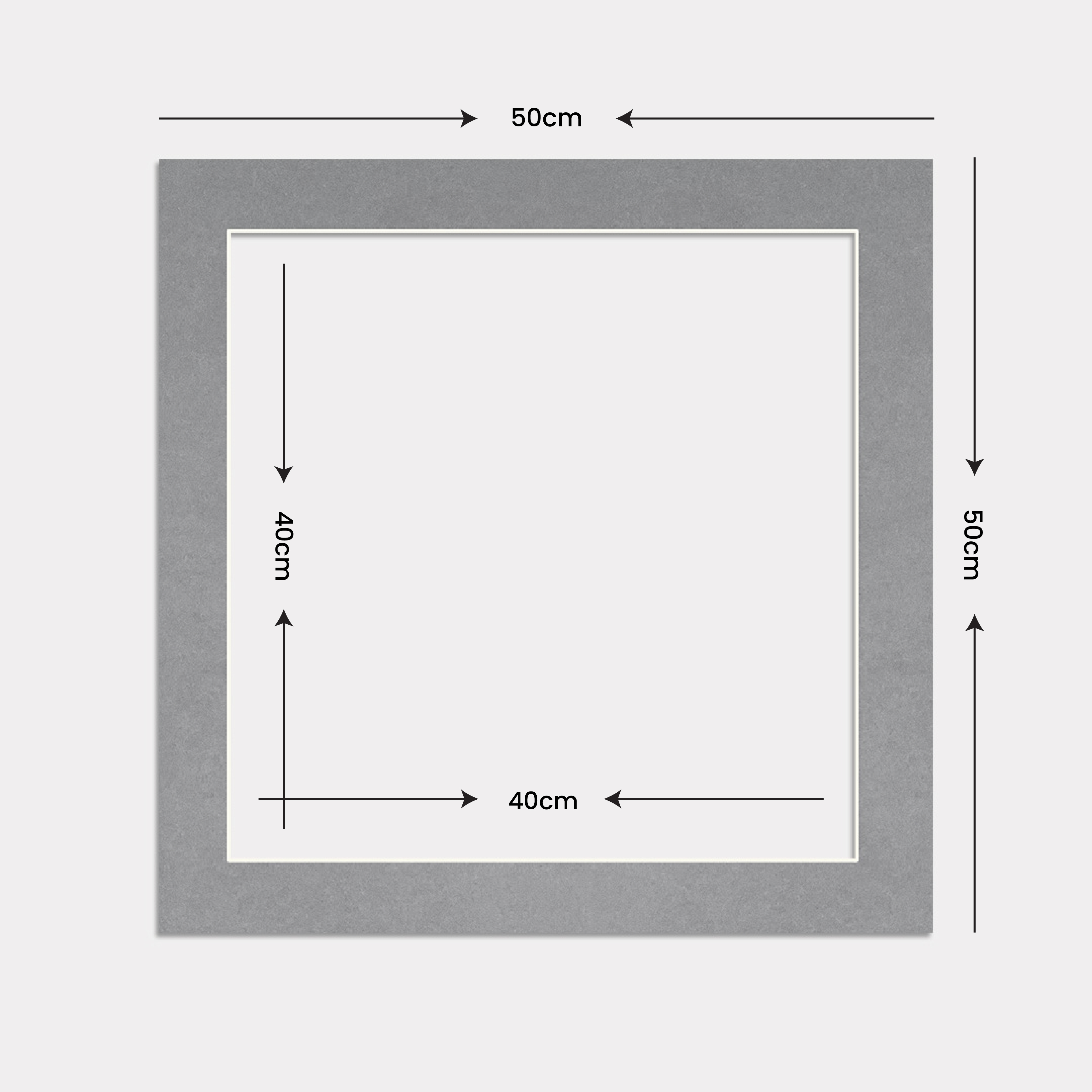 50cm

40cm

50cm

40cm